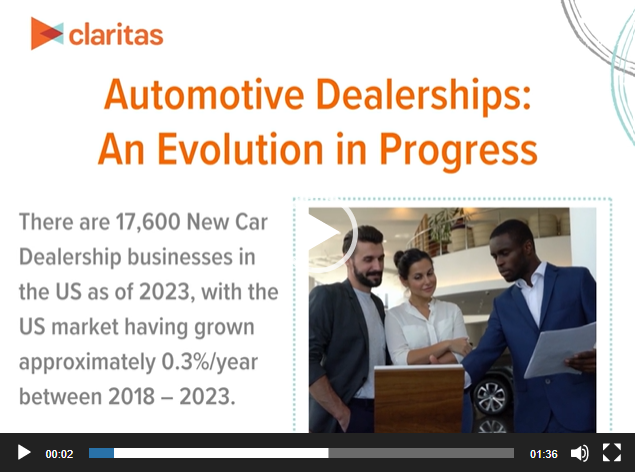 claritas

Automotive Dealerships: An Evolution in Progress

There are 17,600 New Car Dealership businesses in the US as of 2023, with the US market having grown approximately 0.3%/year between 2018 – 2023.

00:02

01:36